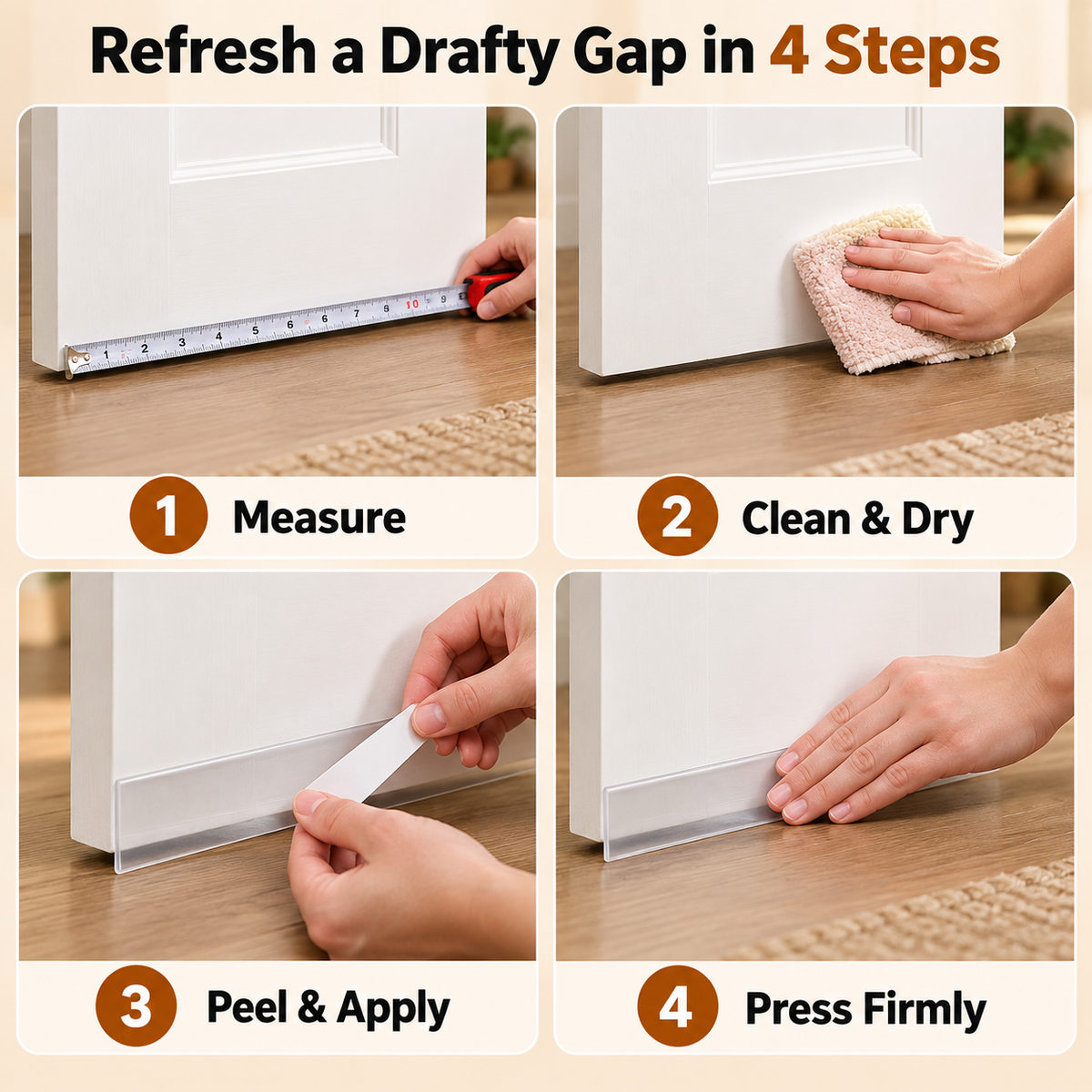 Refresh a Drafty Gap in 4 Steps

1 2 3 4 5 6 7 8 9 10

1 Measure

2 Clean & Dry

3 Peel & Apply

4 Press Firmly